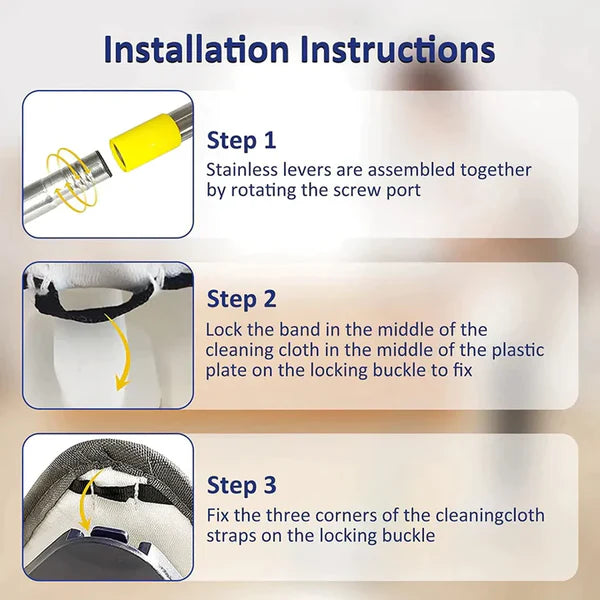 Installation Instructions

Step 1
Stainless levers are assembled together by rotating the screw port

Step 2
Lock the band in the middle of the cleaning cloth in the middle of the plastic plate on the locking buckle to fix

Step 3
Fix the three corners of the cleaningcloth straps on the locking buckle