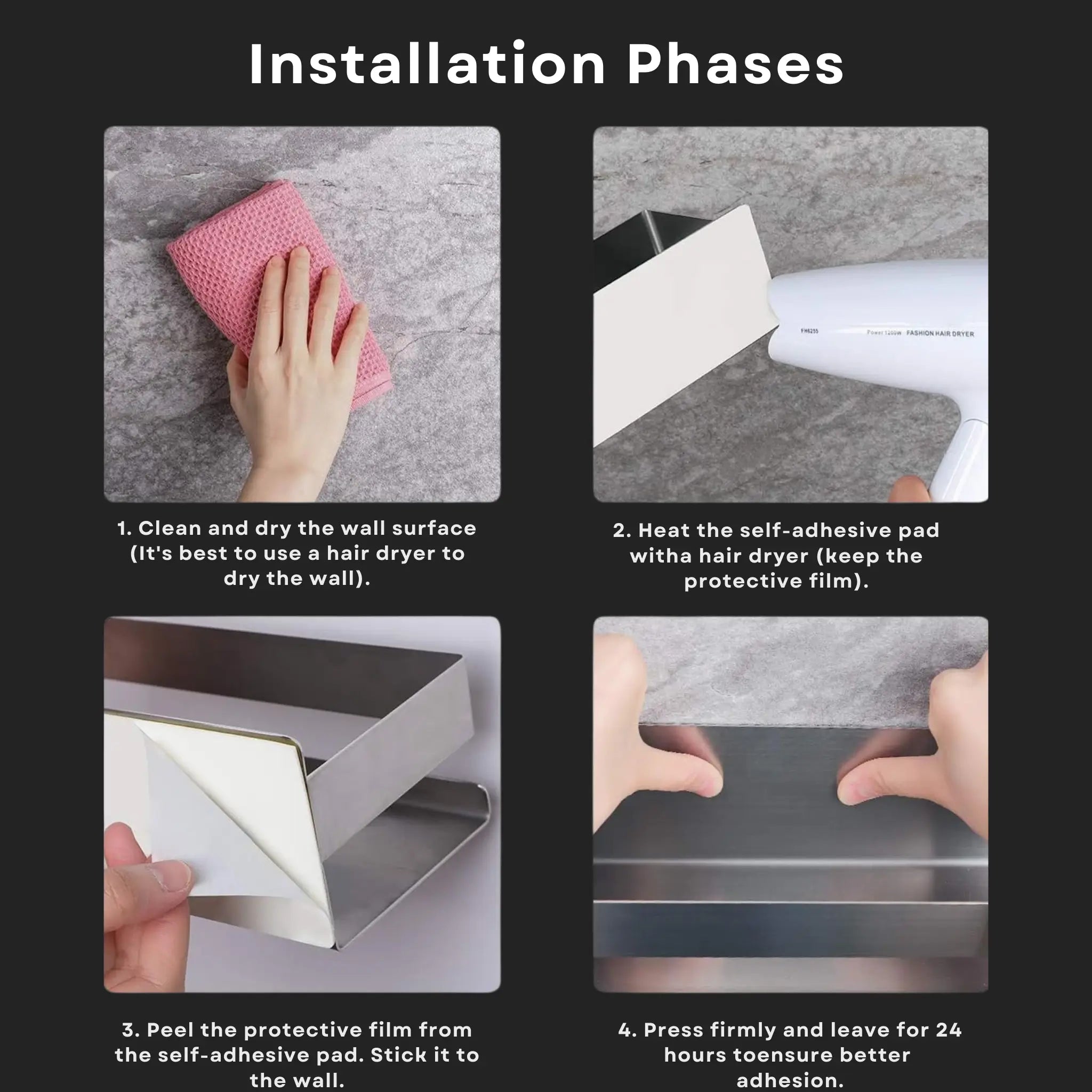 Installation Phases

FH6255 Power 1200W FASHION HAIR DRYER

1. Clean and dry the wall surface (It's best to use a hair dryer to dry the wall).

2. Heat the self-adhesive pad witha hair dryer (keep the protective film).

3. Peel the protective film from the self-adhesive pad. Stick it to the wall.

4. Press firmly and leave for 24 hours toensure better adhesion.