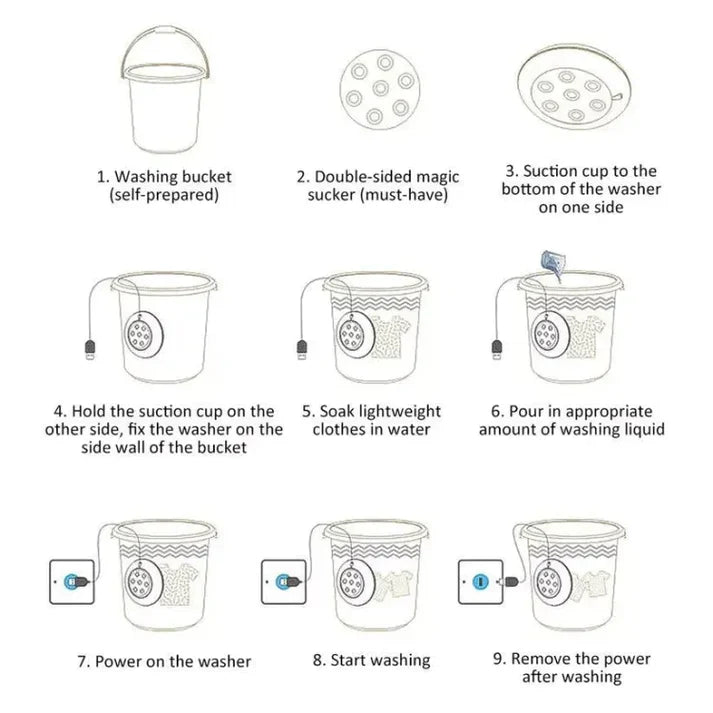 1. Washing bucket (self-prepared)

2. Double-sided magic sucker (must-have)

3. Suction cup to the bottom of the washer on one side

4. Hold the suction cup on the other side, fix the washer on the side wall of the bucket

5. Soak lightweight clothes in water

6. Pour in appropriate amount of washing liquid

7. Power on the washer

8. Start washing

9. Remove the power after washing